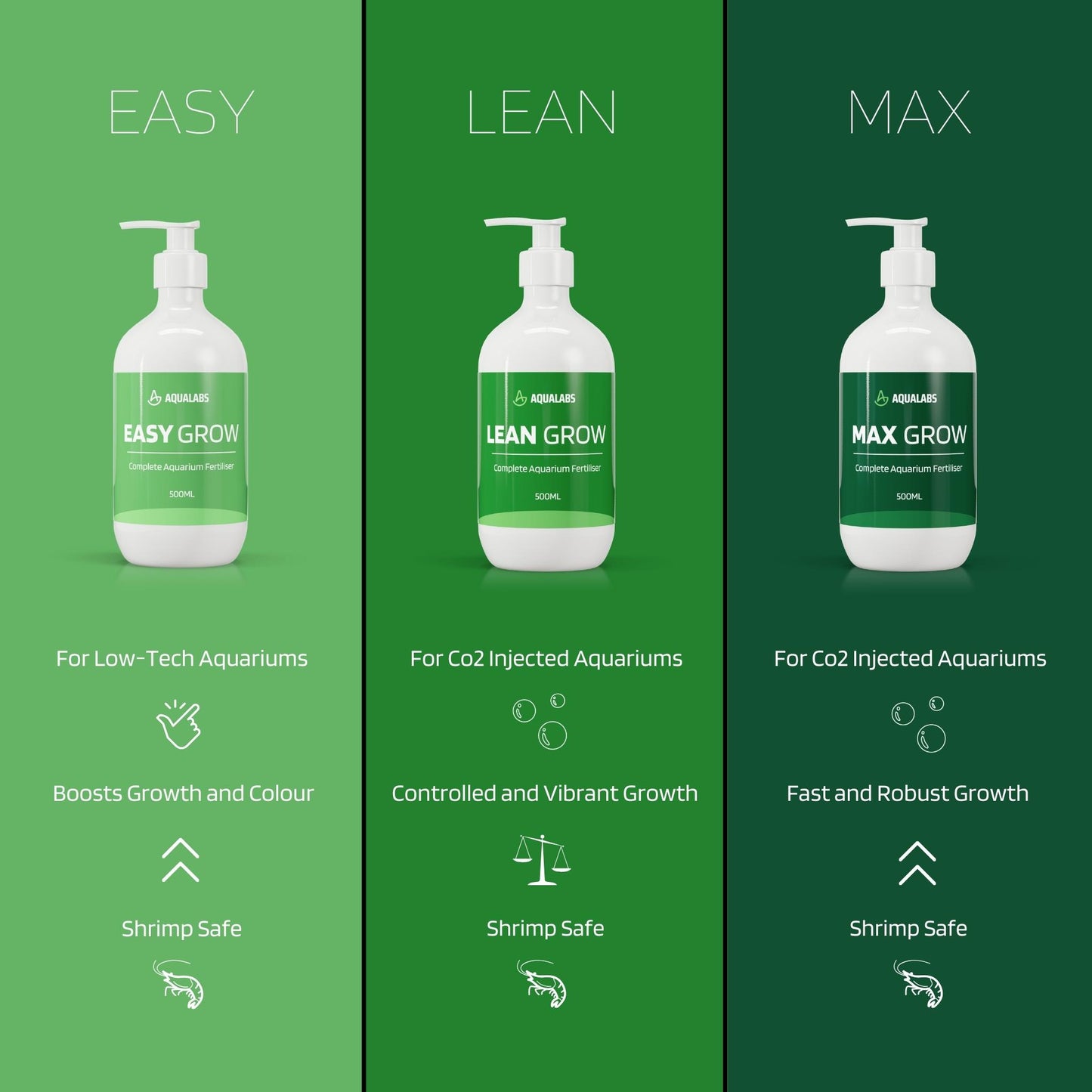 EASY

AQUALABS

EASY GROW

Complete Aquarium Fertiliser

500ML

For Low-Tech Aquariums

Boosts Growth and Colour

Shrimp Safe

LEAN

AQUALABS

LEAN GROW

Complete Aquarium Fertiliser

500ML

For Co2 Injected Aquariums

Controlled and Vibrant Growth

Shrimp Safe

MAX

AQUALABS

MAX GROW

Complete Aquarium Fertiliser

500ML

For Co2 Injected Aquariums

Fast and Robust Growth

Shrimp Safe